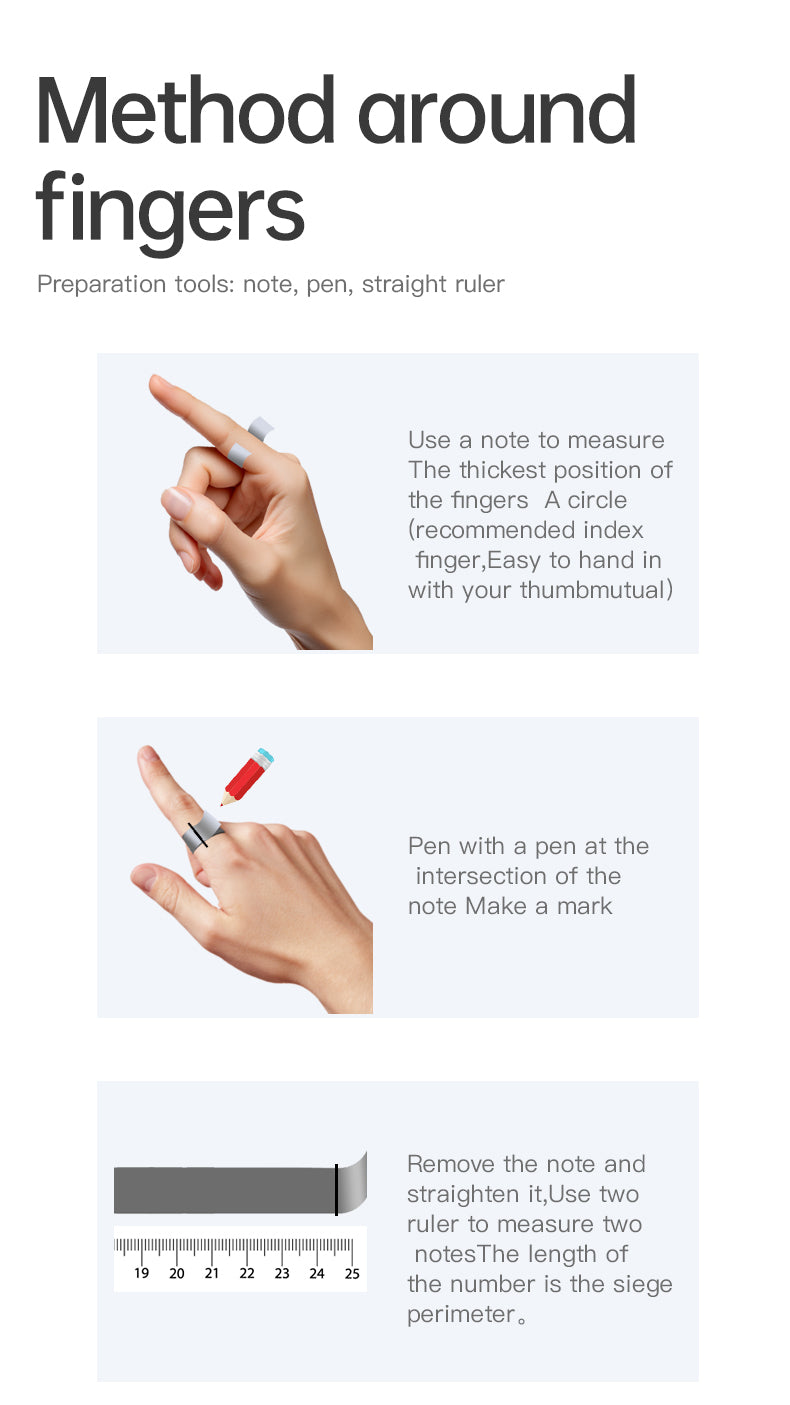 Method around fingers

Preparation tools: note, pen, straight ruler

Use a note to measure The thickest position of the fingers A circle (recommended index finger,Easy to hand in with your thumbmutual)

Pen with a pen at the intersection of the note Make a mark

19 20 21 22 23 24 25

Remove the note and straighten it,Use two ruler to measure two notesThe length of the number is the siege perimeter。